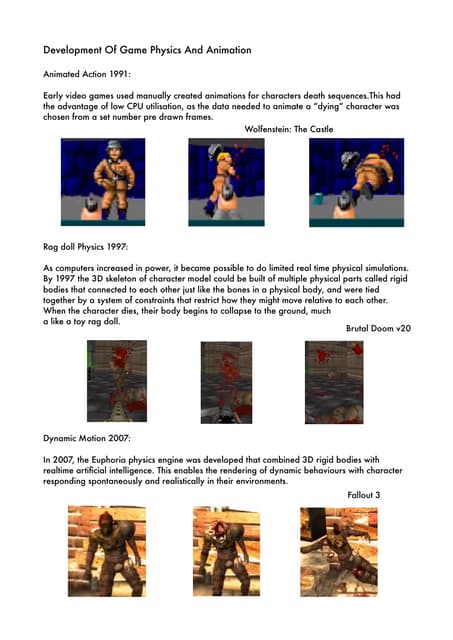 Development Of Game Physics And Animation

Animated Action 1991:

Early video games used manually created animations for characters death sequences.This had the advantage of low CPU utilisation, as the data needed to animate a "dying" character was chosen from a set number pre drawn frames.

Wolfenstein: The Castle

Rag doll Physics 1997:

As computers increased in power, it became possible to do limited real time physical simulations. By 1997 the 3D skeleton of character model could be built of multiple physical parts called rigid bodies that connected to each other just like the bones in a physical body, and were tied together by a system of constraints that restrict how they might move relative to each other. When the character dies, their body begins to collapse to the ground, much a like a toy rag doll.

Brutal Doom v20

Dynamic Motion 2007:

In 2007, the Euphoria physics engine was developed that combined 3D rigid bodies with realtime artificial intelligence. This enables the rendering of dynamic behaviours with character responding spontaneously and realistically in their environments.

Fallout 3