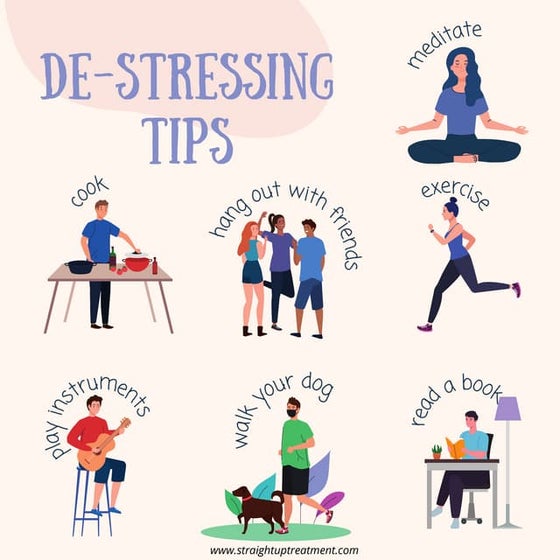 DE-STRESSING TIPS

meditate

cook

hang out with friends

exercise

play instruments

walk your dog

read a book

www.straightuptreatment.com