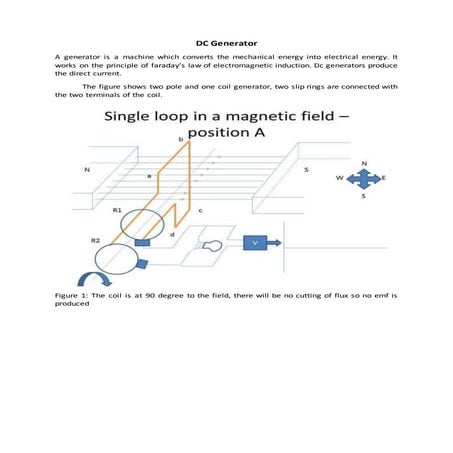 DC Generator

A generator is a machine which converts the mechanical energy into electrical energy. It works on the principle of faraday's law of electromagnetic induction. Dc generators produce the direct current.

The figure shows two pole and one coil generator, two slip rings are connected with the two terminals of the coil.

Single loop in a magnetic field – position A

b

N

a

S

N

W

E

S

R1

c

d

R2

V

Figure 1: The coil is at 90 degree to the field, there will be no cutting of flux so no emf is produced