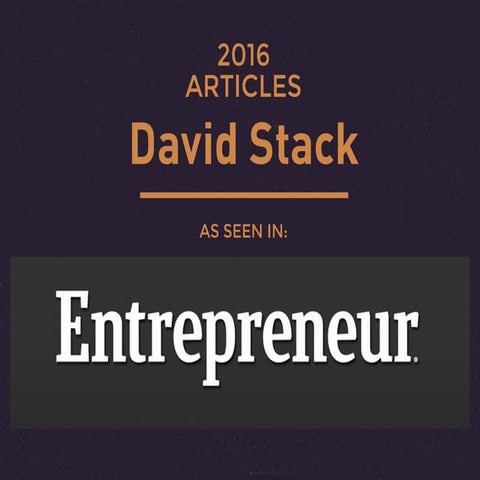 2016
ARTICLES
David Stack

AS SEEN IN:

Entrepreneur.