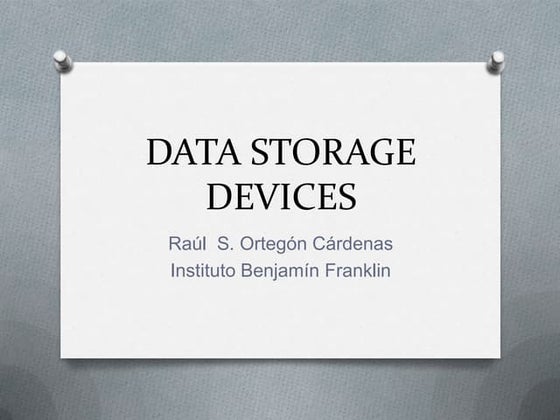 DATA STORAGE DEVICES

Raúl S. Ortegón Cárdenas
Instituto Benjamín Franklin