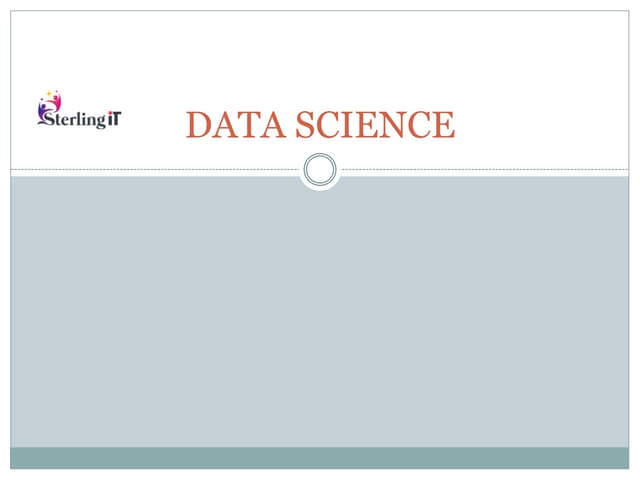 SterlingiT

DATA SCIENCE