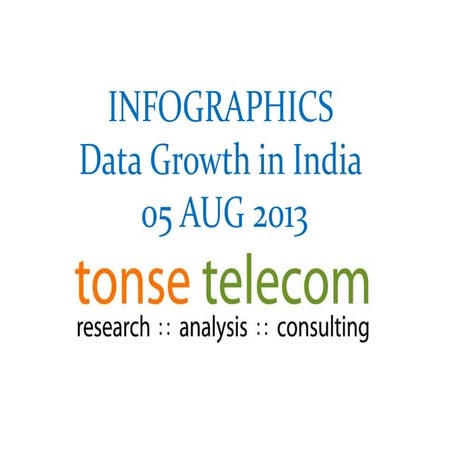 INFOGRAPHICS
Data Growth in India
05 AUG 2013

tonse telecom
research :: analysis :: consulting