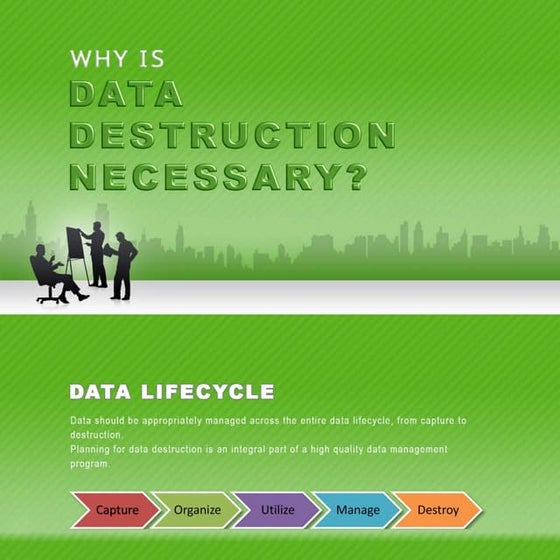 WHY IS
DATA
DESTRUCTION
NECESSARY?

DATA LIFECYCLE

Data should be appropriately managed across the entire data lifecycle, from capture to destruction.
Planning for data destruction is an integral part of a high quality data management program.

Capture
Organize
Utilize
Manage
Destroy