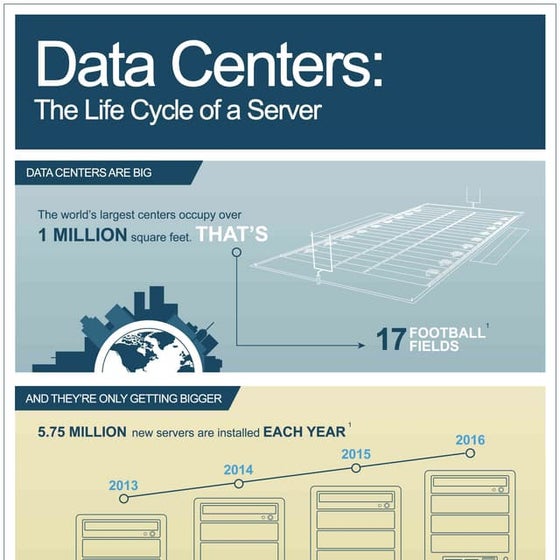 Data Centers:
The Life Cycle of a Server

DATA CENTERS ARE BIG

The world's largest centers occupy over
1 MILLION square feet. THAT'S

17 FOOTBALL FIELDS $^1$

AND THEY'RE ONLY GETTING BIGGER

5.75 MILLION new servers are installed EACH YEAR $^1$

2013
2014
2015
2016