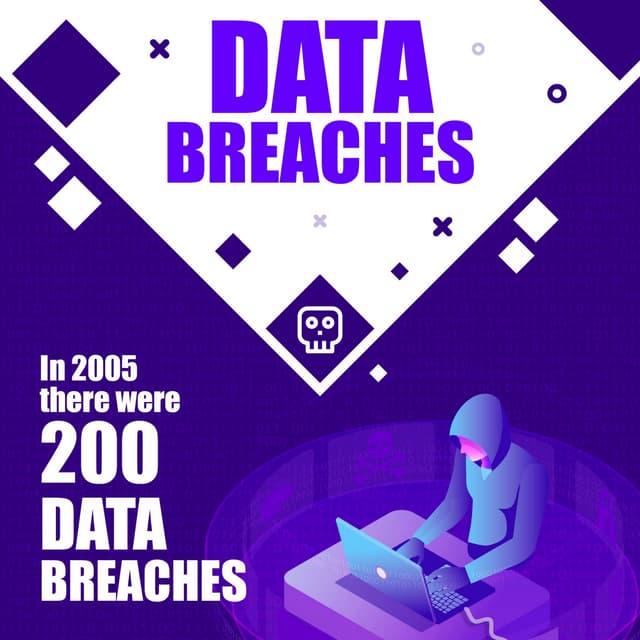 DATA BREACHES

In 2005 there were 200 DATA BREACHES