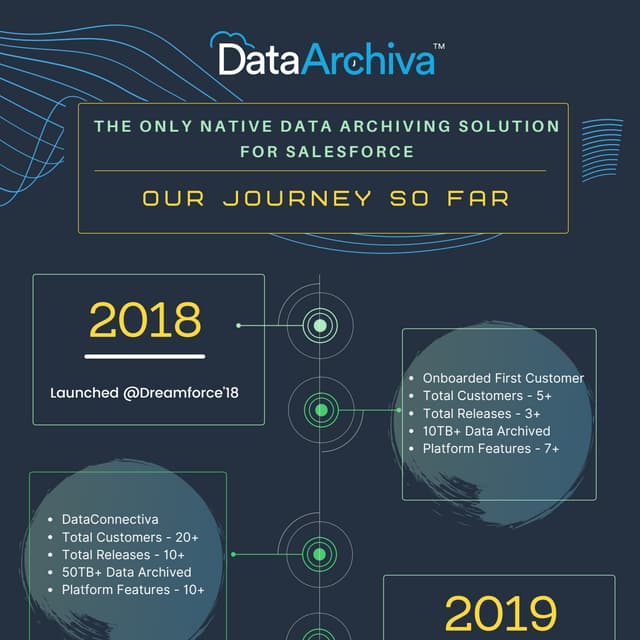 DataArchiva™

THE ONLY NATIVE DATA ARCHIVING SOLUTION FOR SALESFORCE

OUR JOURNEY SO FAR

2018

Launched @Dreamforce'18

- Onboarded First Customer
- Total Customers - 5+
- Total Releases - 3+
- 10TB+ Data Archived
- Platform Features - 7+

- DataConnectiva
- Total Customers - 20+
- Total Releases - 10+
- 50TB+ Data Archived
- Platform Features - 10+

2019