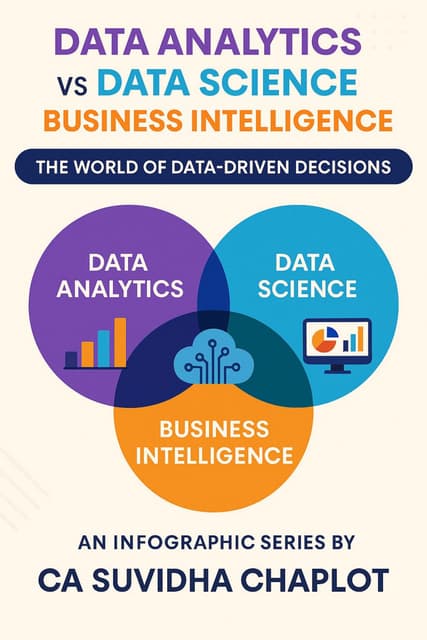 DATA ANALYTICS
VS DATA SCIENCE
BUSINESS INTELLIGENCE

THE WORLD OF DATA-DRIVEN DECISIONS

DATA ANALYTICS

DATA SCIENCE

BUSINESS INTELLIGENCE

AN INFOGRAPHIC SERIES BY
CA SUVIDHA CHAPLOT