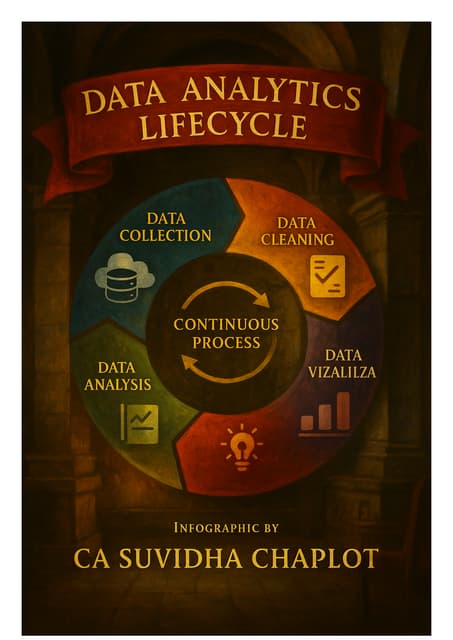 DATA ANALYTICS LIFECYCLE

DATA COLLECTION

DATA CLEANING

CONTINUOUS PROCESS

DATA VIZALILZA

DATA ANALYSIS

INFOGRAPHIC BY

CA SUVIDHA CHAPLOT