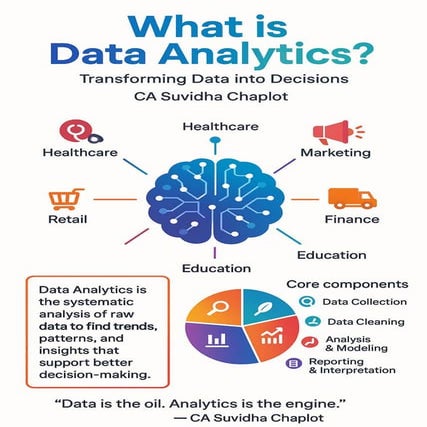 What is Data Analytics?

Transforming Data into Decisions
CA Suvidha Chaplot

Healthcare

Healthcare

Marketing

Retail

Finance

Education

Education

Data Analytics is the systematic analysis of raw data to find trends, patterns, and insights that support better decision-making.

Core components

Data Collection

Data Cleaning

Analysis & Modeling

Reporting & Interpretation

"Data is the oil. Analytics is the engine."
— CA Suvidha Chaplot