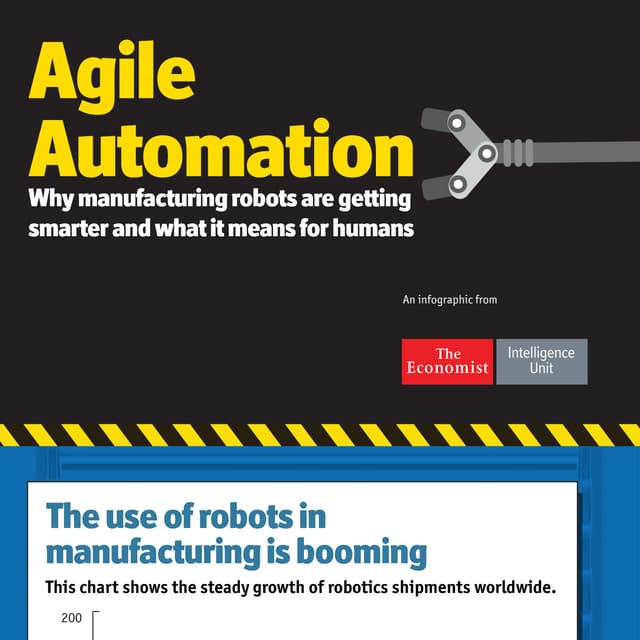 Agile Automation

Why manufacturing robots are getting smarter and what it means for humans

An infographic from

The Economist Intelligence Unit

The use of robots in manufacturing is booming

This chart shows the steady growth of robotics shipments worldwide.

200