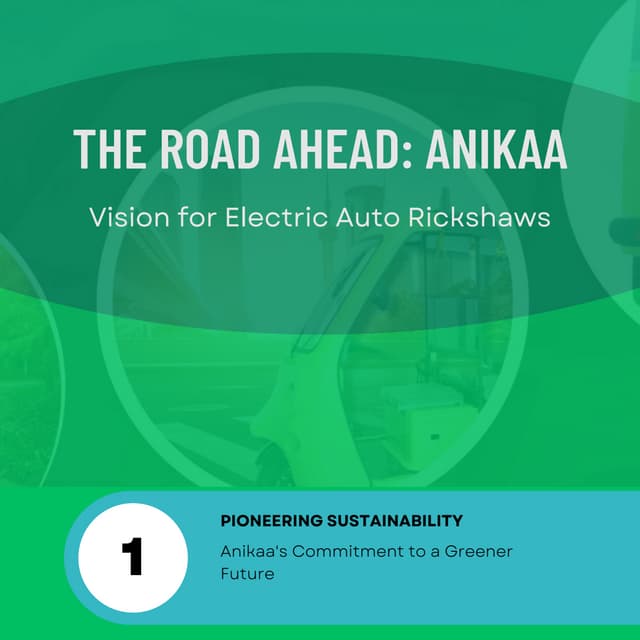 THE ROAD AHEAD: ANIKAA

Vision for Electric Auto Rickshaws

1

PIONEERING SUSTAINABILITY

Anikaa's Commitment to a Greener Future