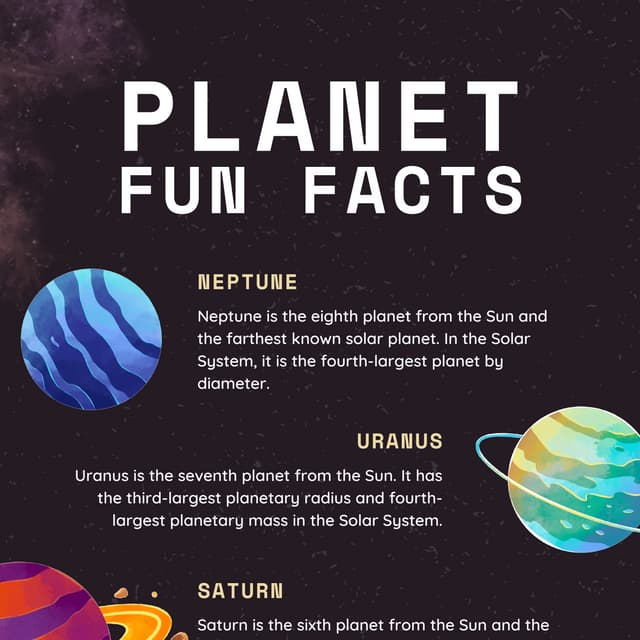 PLANET
FUN FACTS

NEPTUNE

Neptune is the eighth planet from the Sun and the farthest known solar planet. In the Solar System, it is the fourth-largest planet by diameter.

URANUS

Uranus is the seventh planet from the Sun. It has the third-largest planetary radius and fourth-largest planetary mass in the Solar System.

SATURN

Saturn is the sixth planet from the Sun and the