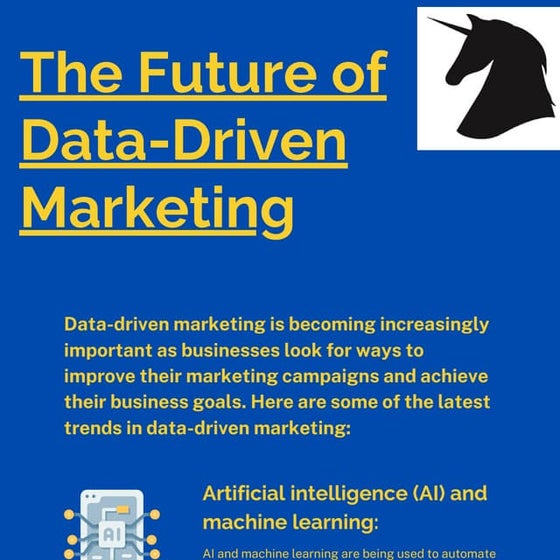 The Future of Data-Driven Marketing

Data-driven marketing is becoming increasingly important as businesses look for ways to improve their marketing campaigns and achieve their business goals. Here are some of the latest trends in data-driven marketing:

AI

Artificial intelligence (AI) and machine learning:

AI and machine learning are being used to automate