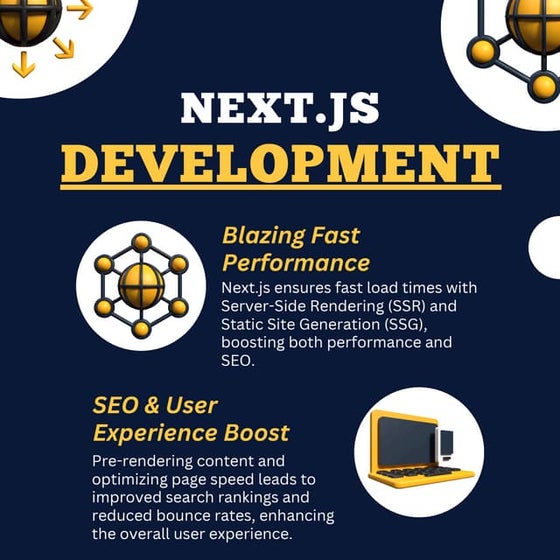 NEXT.JS
DEVELOPMENT

Blazing Fast Performance

Next.js ensures fast load times with Server-Side Rendering (SSR) and Static Site Generation (SSG), boosting both performance and SEO.

SEO & User Experience Boost

Pre-rendering content and optimizing page speed leads to improved search rankings and reduced bounce rates, enhancing the overall user experience.