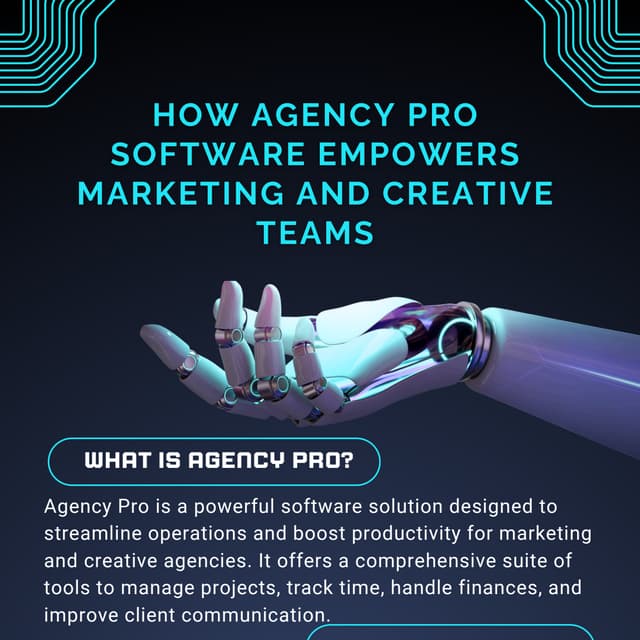 HOW AGENCY PRO SOFTWARE EMPOWERS MARKETING AND CREATIVE TEAMS

WHAT IS AGENCY PRO?

Agency Pro is a powerful software solution designed to streamline operations and boost productivity for marketing and creative agencies. It offers a comprehensive suite of tools to manage projects, track time, handle finances, and improve client communication.