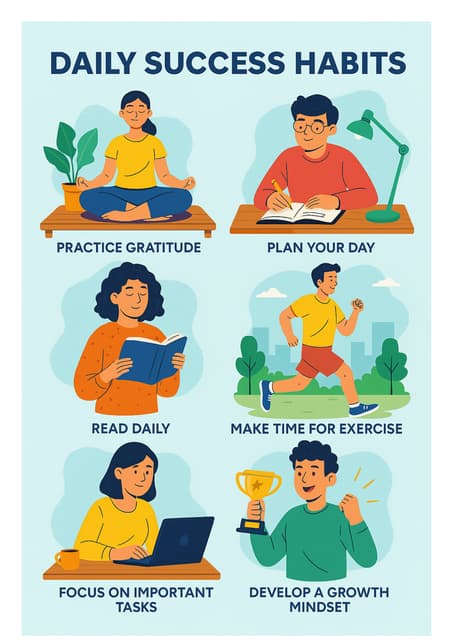 DAILY SUCCESS HABITS

PRACTICE GRATITUDE

PLAN YOUR DAY

READ DAILY

MAKE TIME FOR EXERCISE

FOCUS ON IMPORTANT TASKS

DEVELOP A GROWTH MINDSET