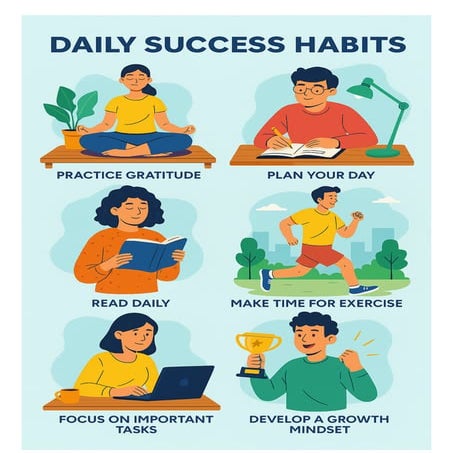 DAILY SUCCESS HABITS

PRACTICE GRATITUDE

PLAN YOUR DAY

READ DAILY

MAKE TIME FOR EXERCISE

FOCUS ON IMPORTANT TASKS

DEVELOP A GROWTH MINDSET