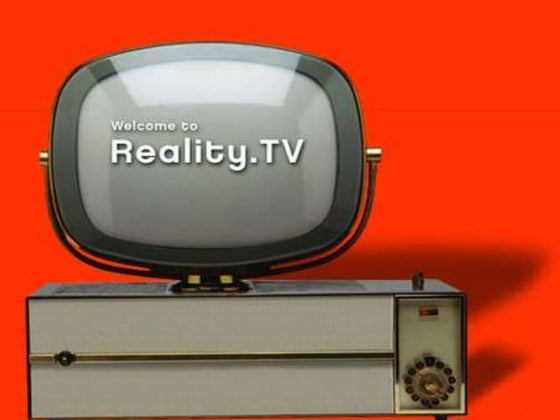 Welcome to
Reality.TV