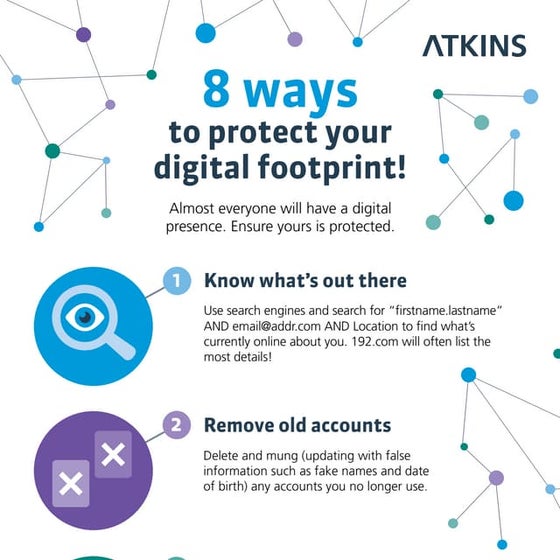 ATKINS

8 ways to protect your digital footprint!

Almost everyone will have a digital presence. Ensure yours is protected.

1 Know what's out there

Use search engines and search for "firstname.lastname" AND email@addr.com AND Location to find what's currently online about you. 192.com will often list the most details!

2 Remove old accounts

Delete and mung (updating with false information such as fake names and date of birth) any accounts you no longer use.