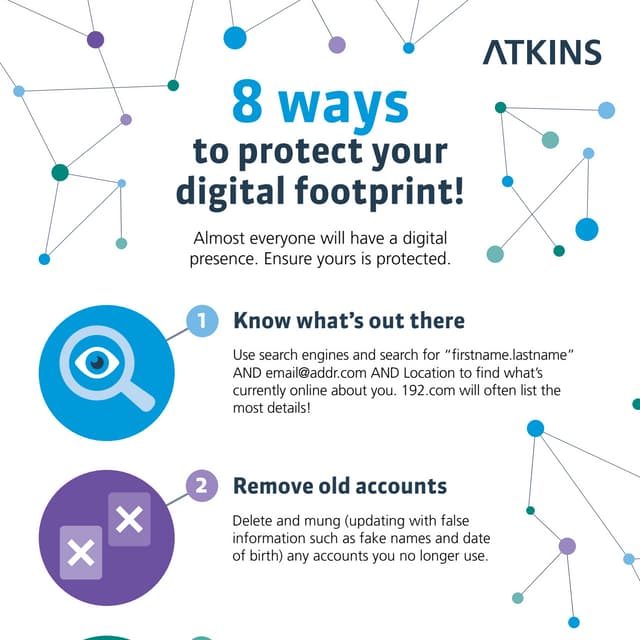 ATKINS

8 ways
to protect your digital footprint!

Almost everyone will have a digital presence. Ensure yours is protected.

1 Know what's out there

Use search engines and search for "firstname.lastname" AND email@addr.com AND Location to find what's currently online about you. 192.com will often list the most details!

2 Remove old accounts

Delete and mung (updating with false information such as fake names and date of birth) any accounts you no longer use.