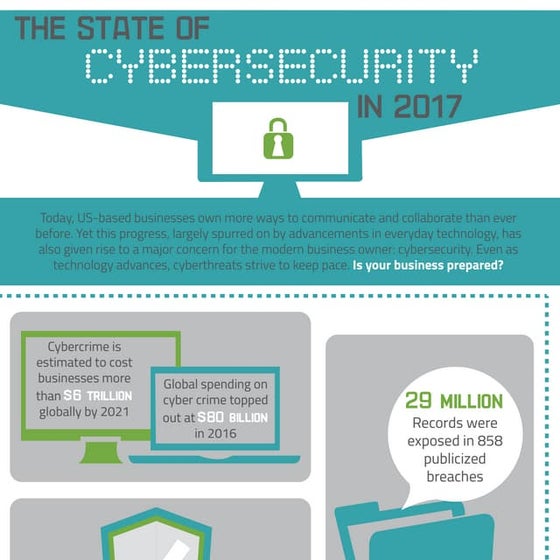 THE STATE OF
CYBERSECURITY
IN 2017

Today, US-based businesses own more ways to communicate and collaborate than ever before. Yet this progress, largely spurred on by advancements in everyday technology, has also given rise to a major concern for the modern business owner: cybersecurity. Even as technology advances, cyberthreats strive to keep pace. Is your business prepared?

Cybercrime is estimated to cost businesses more than $6 TRILLION globally by 2021

Global spending on cyber crime topped out at $80 BILLION in 2016

29 MILLION
Records were exposed in 858 publicized breaches