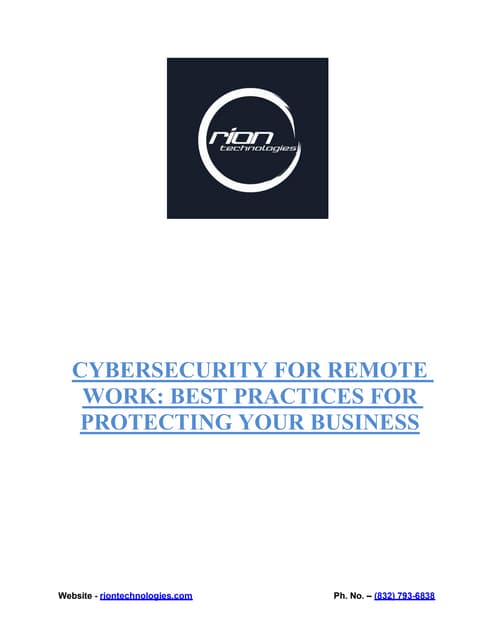 rion
technologies

CYBERSECURITY FOR REMOTE WORK: BEST PRACTICES FOR PROTECTING YOUR BUSINESS

Website - riontechnologies.com

Ph. No. – (832) 793-6838