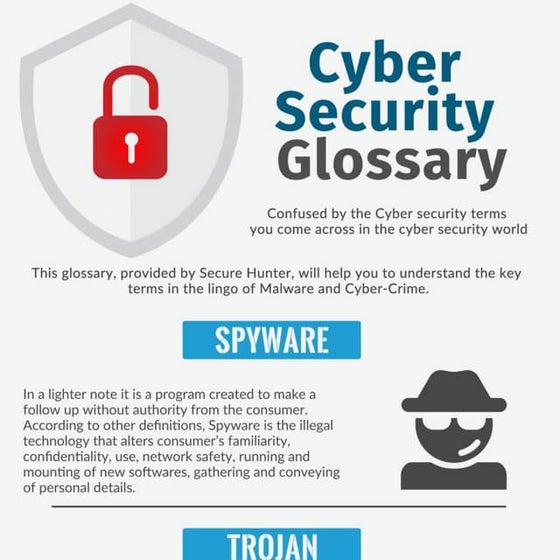 Cyber Security Glossary

Confused by the Cyber security terms you come across in the cyber security world

This glossary, provided by Secure Hunter, will help you to understand the key terms in the lingo of Malware and Cyber-Crime.

SPYWARE

In a lighter note it is a program created to make a follow up without authority from the consumer. According to other definitions, Spyware is the illegal technology that alters consumer's familiarity, confidentiality, use, network safety, running and mounting of new softwares, gathering and conveying of personal details.

TROJAN