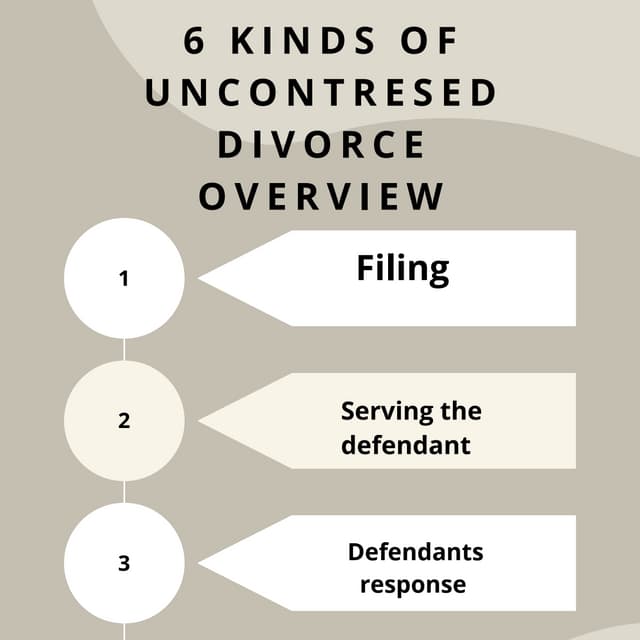 6 KINDS OF UNCONTRESED DIVORCE OVERVIEW

1

Filing

2

Serving the defendant

3

Defendants response