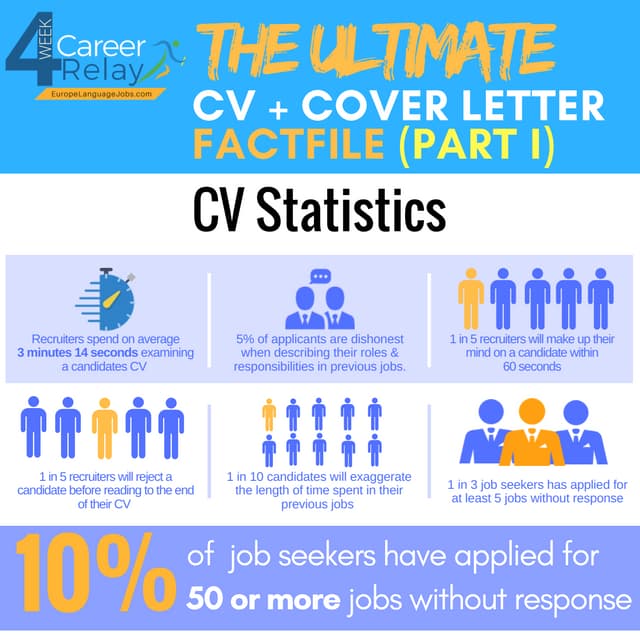 4 WEEK Career Relay
EuropeLanguageJobs.com

THE ULTIMATE
CV + COVER LETTER
FACTFILE (PART I)

CV Statistics

Recruiters spend on average 3 minutes 14 seconds examining a candidates CV

5% of applicants are dishonest when describing their roles & responsibilities in previous jobs.

1 in 5 recruiters will make up their mind on a candidate within 60 seconds

1 in 5 recruiters will reject a candidate before reading to the end of their CV

1 in 10 candidates will exaggerate the length of time spent in their previous jobs

1 in 3 job seekers has applied for at least 5 jobs without response

10% of job seekers have applied for 50 or more jobs without response