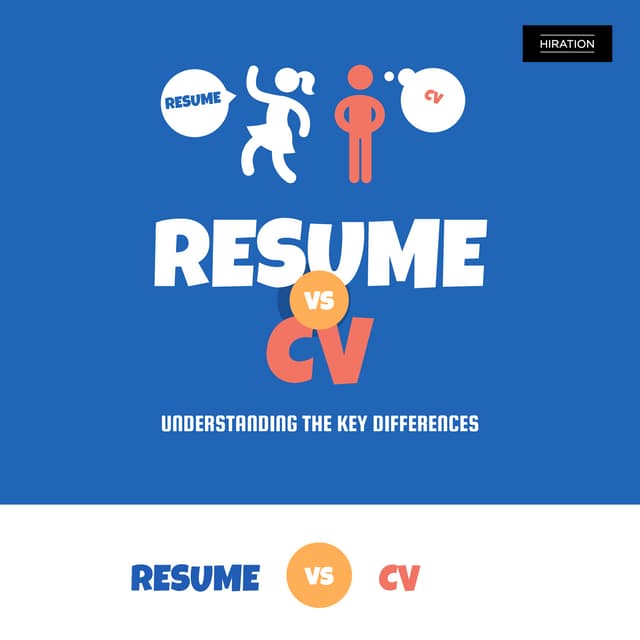 HIRATION

RESUME

CV

RESUME

VS

CV

UNDERSTANDING THE KEY DIFFERENCES

RESUME VS CV