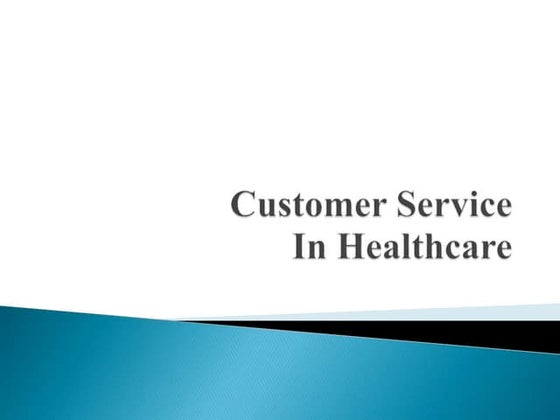 Customer Service
In Healthcare