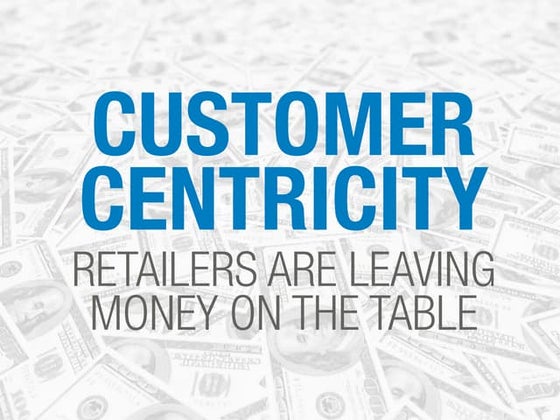 CUSTOMER CENTRICITY

RETAILERS ARE LEAVING MONEY ON THE TABLE