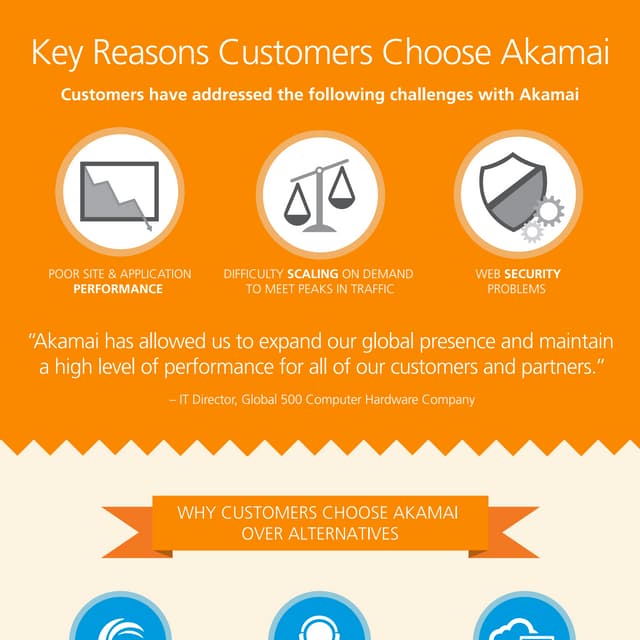 Key Reasons Customers Choose Akamai

Customers have addressed the following challenges with Akamai

POOR SITE & APPLICATION PERFORMANCE

DIFFICULTY SCALING ON DEMAND TO MEET PEAKS IN TRAFFIC

WEB SECURITY PROBLEMS

"Akamai has allowed us to expand our global presence and maintain a high level of performance for all of our customers and partners."

– IT Director, Global 500 Computer Hardware Company

WHY CUSTOMERS CHOOSE AKAMAI OVER ALTERNATIVES