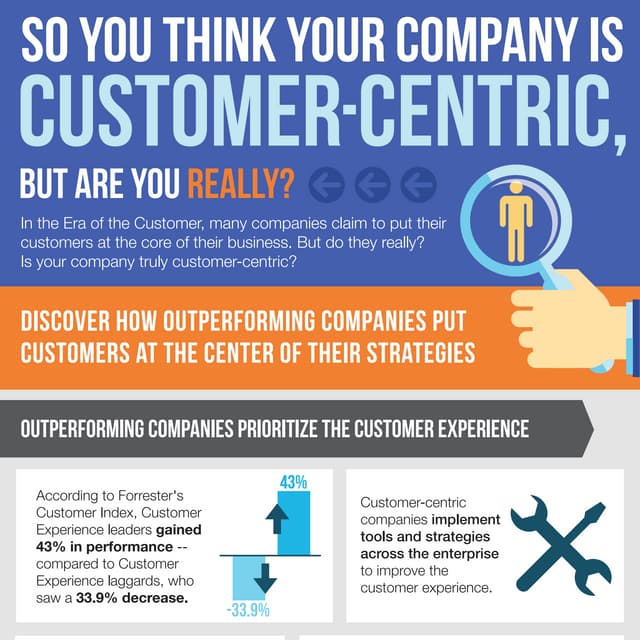 SO YOU THINK YOUR COMPANY IS CUSTOMER-CENTRIC,

BUT ARE YOU REALLY?

In the Era of the Customer, many companies claim to put their customers at the core of their business. But do they really? Is your company truly customer-centric?

DISCOVER HOW OUTPERFORMING COMPANIES PUT CUSTOMERS AT THE CENTER OF THEIR STRATEGIES

OUTPERFORMING COMPANIES PRIORITIZE THE CUSTOMER EXPERIENCE

According to Forrester's Customer Index, Customer Experience leaders gained 43% in performance -- compared to Customer Experience laggards, who saw a 33.9% decrease.

43%

-33.9%

Customer-centric companies implement tools and strategies across the enterprise to improve the customer experience.