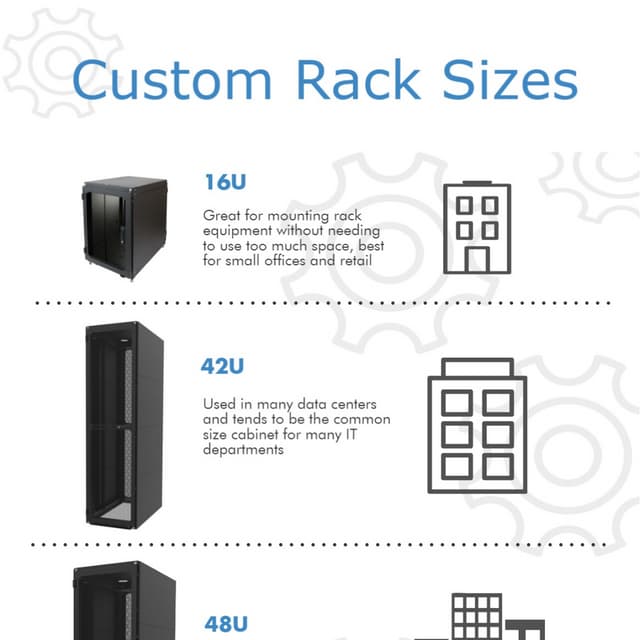 Custom Rack Sizes

16U

Great for mounting rack equipment without needing to use too much space, best for small offices and retail

42U

Used in many data centers and tends to be the common size cabinet for many IT departments

48U