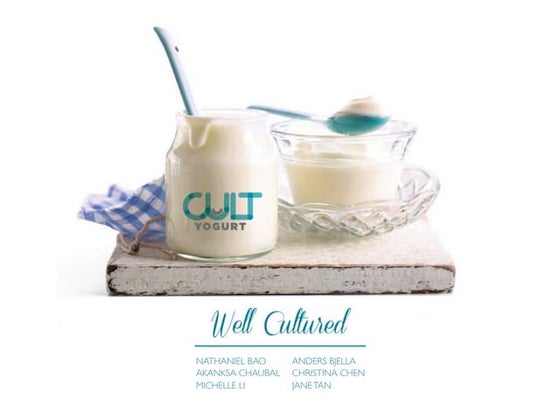 CULT
YOGURT

Well Cultured

NATHANIEL BAO
AKANKSA CHAUBAL
MICHELLE LI

ANDERS BJELLA
CHRISTINA CHEN
JANE TAN