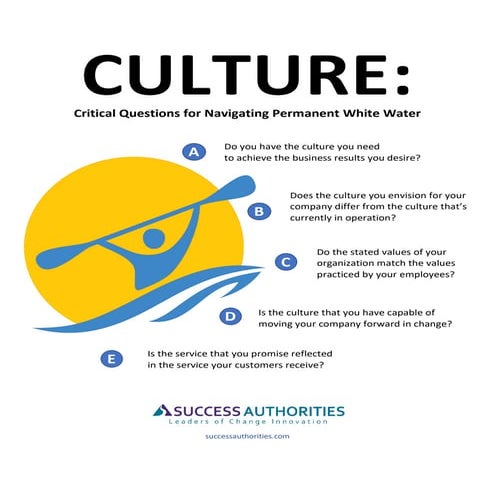 CULTURE:

Critical Questions for Navigating Permanent White Water

A Do you have the culture you need to achieve the business results you desire?

B Does the culture you envision for your company differ from the culture that's currently in operation?

C Do the stated values of your organization match the values practiced by your employees?

D Is the culture that you have capable of moving your company forward in change?

E Is the service that you promise reflected in the service your customers receive?

SUCCESS AUTHORITIES
Leaders of Change Innovation

successauthorities.com