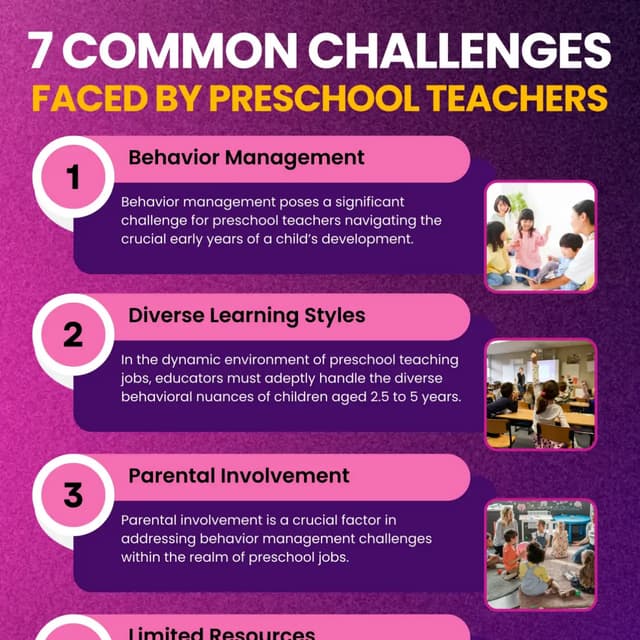 7 COMMON CHALLENGES
FACED BY PRESCHOOL TEACHERS

1

Behavior Management

Behavior management poses a significant challenge for preschool teachers navigating the crucial early years of a child's development.

2

Diverse Learning Styles

In the dynamic environment of preschool teaching jobs, educators must adeptly handle the diverse behavioral nuances of children aged 2.5 to 5 years.

3

Parental Involvement

Parental involvement is a crucial factor in addressing behavior management challenges within the realm of preschool jobs.

Limited Resources