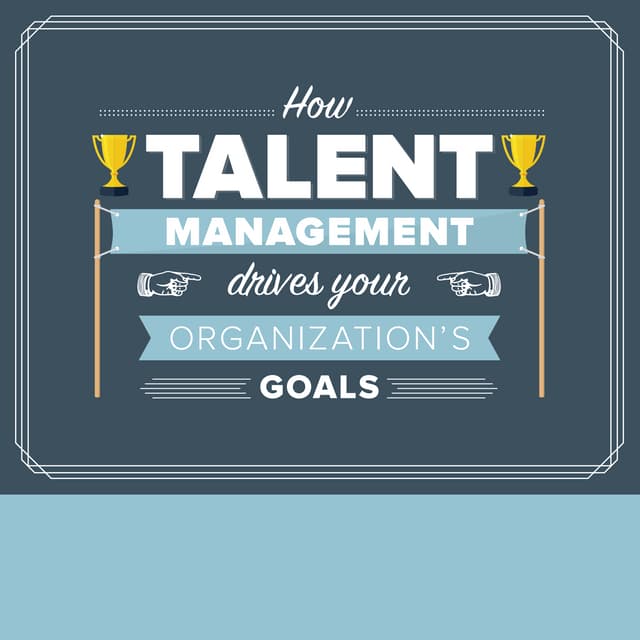 How
TALENT
MANAGEMENT
drives your
ORGANIZATION'S
GOALS