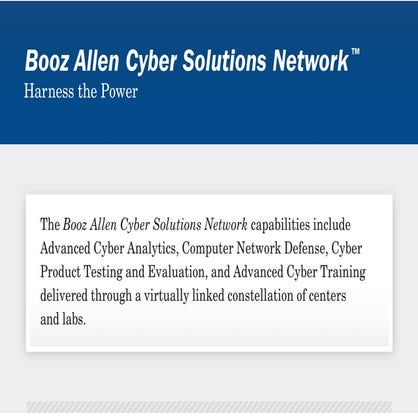 Booz Allen Cyber Solutions Network™
Harness the Power

The Booz Allen Cyber Solutions Network capabilities include Advanced Cyber Analytics, Computer Network Defense, Cyber Product Testing and Evaluation, and Advanced Cyber Training delivered through a virtually linked constellation of centers and labs.