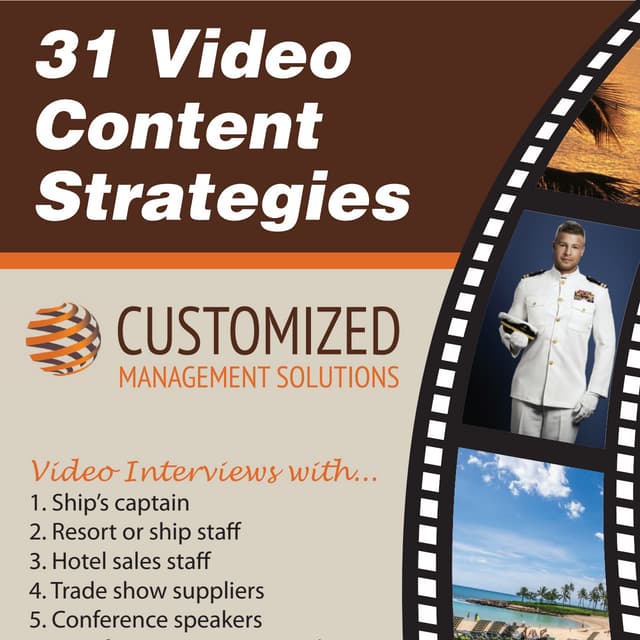 31 Video Content Strategies

CUSTOMIZED
MANAGEMENT SOLUTIONS

Video Interviews with...
1. Ship's captain
2. Resort or ship staff
3. Hotel sales staff
4. Trade show suppliers
5. Conference speakers