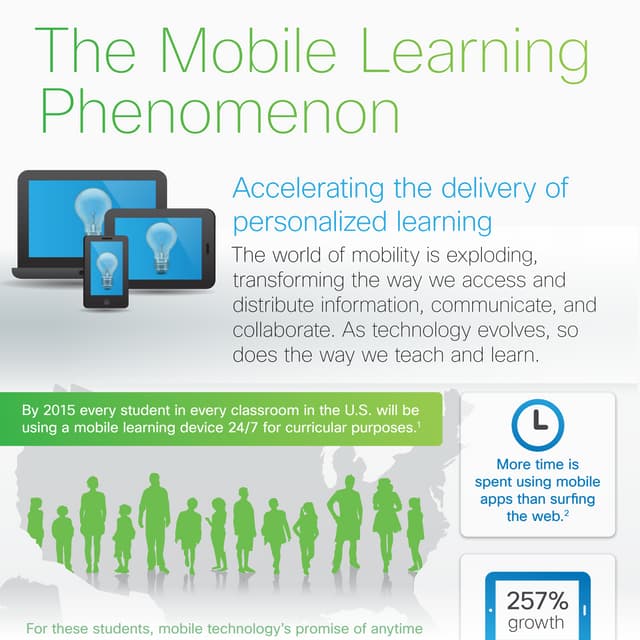 The Mobile Learning Phenomenon

Accelerating the delivery of personalized learning

The world of mobility is exploding, transforming the way we access and distribute information, communicate, and collaborate. As technology evolves, so does the way we teach and learn.

By 2015 every student in every classroom in the U.S. will be using a mobile learning device 24/7 for curricular purposes.$^1$

More time is spent using mobile apps than surfing the web.$^2$

257% growth

For these students, mobile technology's promise of anytime