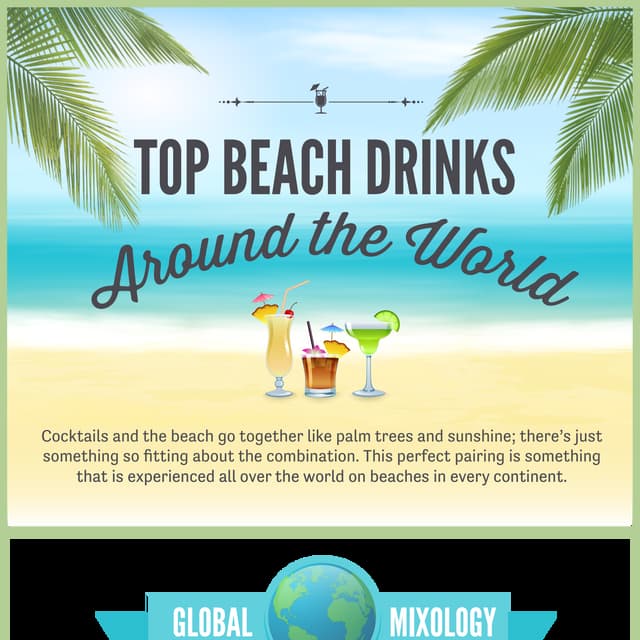 TOP BEACH DRINKS

Around the World

Cocktails and the beach go together like palm trees and sunshine; there's just something so fitting about the combination. This perfect pairing is something that is experienced all over the world on beaches in every continent.

GLOBAL MIXOLOGY