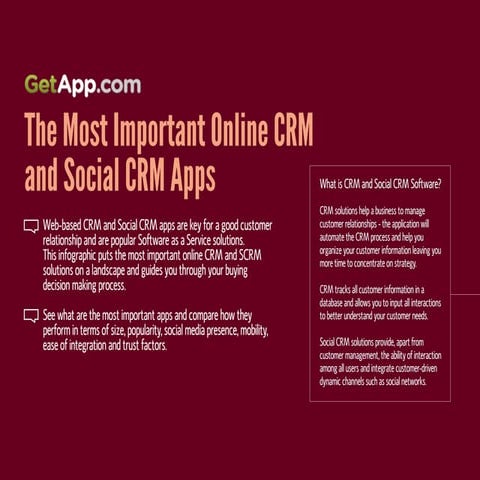 GetApp.com

The Most Important Online CRM and Social CRM Apps

Web-based CRM and Social CRM apps are key for a good customer relationship and are popular Software as a Service solutions. This infographic puts the most important online CRM and SCRM solutions on a landscape and guides you through your buying decision making process.

See what are the most important apps and compare how they perform in terms of size, popularity, social media presence, mobility, ease of integration and trust factors.

What is CRM and Social CRM Software?

CRM solutions help a business to manage customer relationships - the application will automate the CRM process and help you organize your customer information leaving you more time to concentrate on strategy.

CRM tracks all customer information in a database and allows you to input all interactions to better understand your customer needs.

Social CRM solutions provide, apart from customer management, the ability of interaction among all users and integrate customer-driven dynamic channels such as social networks.