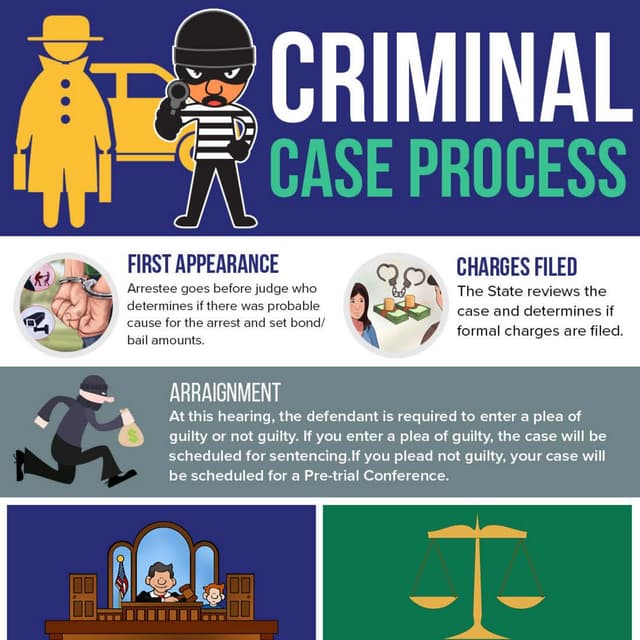 CRIMINAL
CASE PROCESS

FIRST APPEARANCE
Arrestee goes before judge who determines if there was probable cause for the arrest and set bond/ bail amounts.

CHARGES FILED
The State reviews the case and determines if formal charges are filed.

ARRAIGNMENT
At this hearing, the defendant is required to enter a plea of guilty or not guilty. If you enter a plea of guilty, the case will be scheduled for sentencing.If you plead not guilty, your case will be scheduled for a Pre-trial Conference.

$