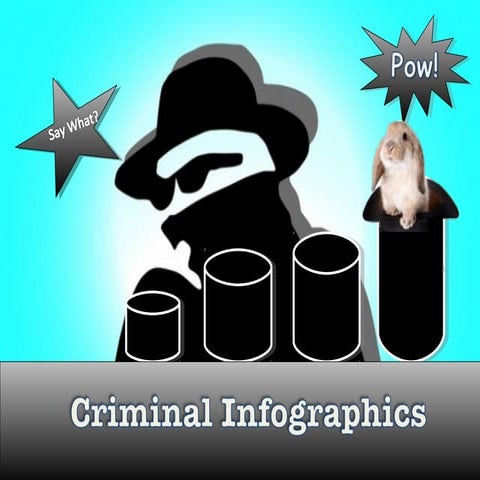 Say What?

Pow!

Criminal Infographics