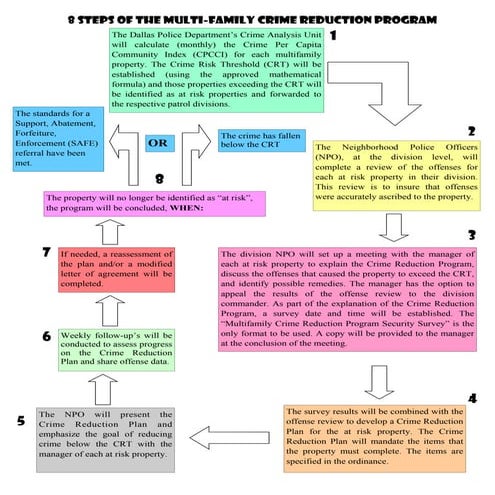 8 STEPS OF THE MULTI-FAMILY CRIME REDUCTION PROGRAM

1

The Dallas Police Department's Crime Analysis Unit will calculate (monthly) the Crime Per Capita Community Index (CPCCI) for each multifamily property. The Crime Risk Threshold (CRT) will be established (using the approved mathematical formula) and those properties exceeding the CRT will be identified as at risk properties and forwarded to the respective patrol divisions.

2

The Neighborhood Police Officers (NPO), at the division level, will complete a review of the offenses for each at risk property in their division. This review is to insure that offenses were accurately ascribed to the property.

3

The division NPO will set up a meeting with the manager of each at risk property to explain the Crime Reduction Program, discuss the offenses that caused the property to exceed the CRT, and identify possible remedies. The manager has the option to appeal the results of the offense review to the division commander. As part of the explanation of the Crime Reduction Program, a survey date and time will be established. The "Multifamily Crime Reduction Program Security Survey" is the only format to be used. A copy will be provided to the manager at the conclusion of the meeting.

4

The survey results will be combined with the offense review to develop a Crime Reduction Plan for the at risk property. The Crime Reduction Plan will mandate the items that the property must complete. The items are specified in the ordinance.

5

The NPO will present the Crime Reduction Plan and emphasize the goal of reducing crime below the CRT with the manager of each at risk property.

6

Weekly follow-up's will be conducted to assess progress on the Crime Reduction Plan and share offense data.

7

If needed, a reassessment of the plan and/or a modified letter of agreement will be completed.

8

The property will no longer be identified as "at risk", the program will be concluded, WHEN:

The standards for a Support, Abatement, Forfeiture, Enforcement (SAFE) referral have been met.

OR

The crime has fallen below the CRT