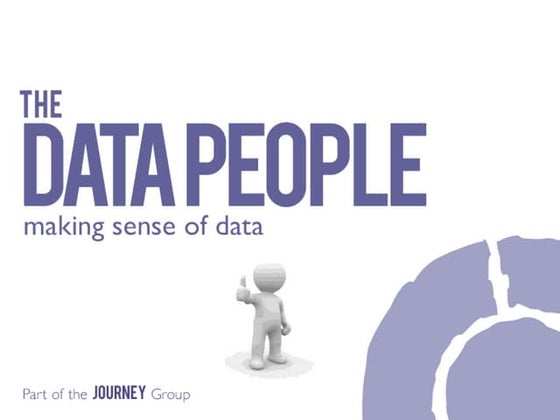 THE
DATA PEOPLE
making sense of data

Part of the JOURNEY Group