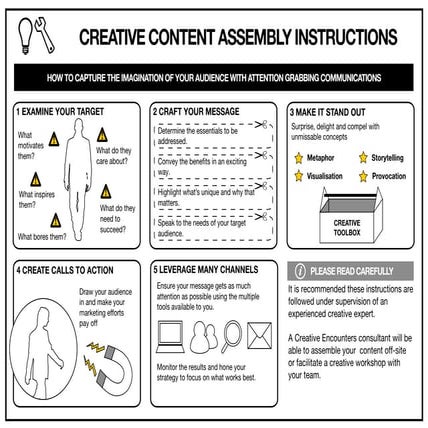 CREATIVE CONTENT ASSEMBLY INSTRUCTIONS

HOW TO CAPTURE THE IMAGINATION OF YOUR AUDIENCE WITH ATTENTION GRABBING COMMUNICATIONS

1 EXAMINE YOUR TARGET

What motivates them?

What do they care about?

What inspires them?

What do they need to succeed?

What bores them?

2 CRAFT YOUR MESSAGE

Determine the essentials to be addressed.

Convey the benefits in an exciting way.

Highlight what's unique and why that matters.

Speak to the needs of your target audience.

3 MAKE IT STAND OUT

Surprise, delight and compel with unmissable concepts

Metaphor

Storytelling

Visualisation

Provocation

CREATIVE TOOLBOX

4 CREATE CALLS TO ACTION

Draw your audience in and make your marketing efforts pay off

5 LEVERAGE MANY CHANNELS

Ensure your message gets as much attention as possible using the multiple tools available to you.

Monitor the results and hone your strategy to focus on what works best.

PLEASE READ CAREFULLY

It is recommended these instructions are followed under supervision of an experienced creative expert.

A Creative Encounters consultant will be able to assemble your content off-site or facilitate a creative workshop with your team.